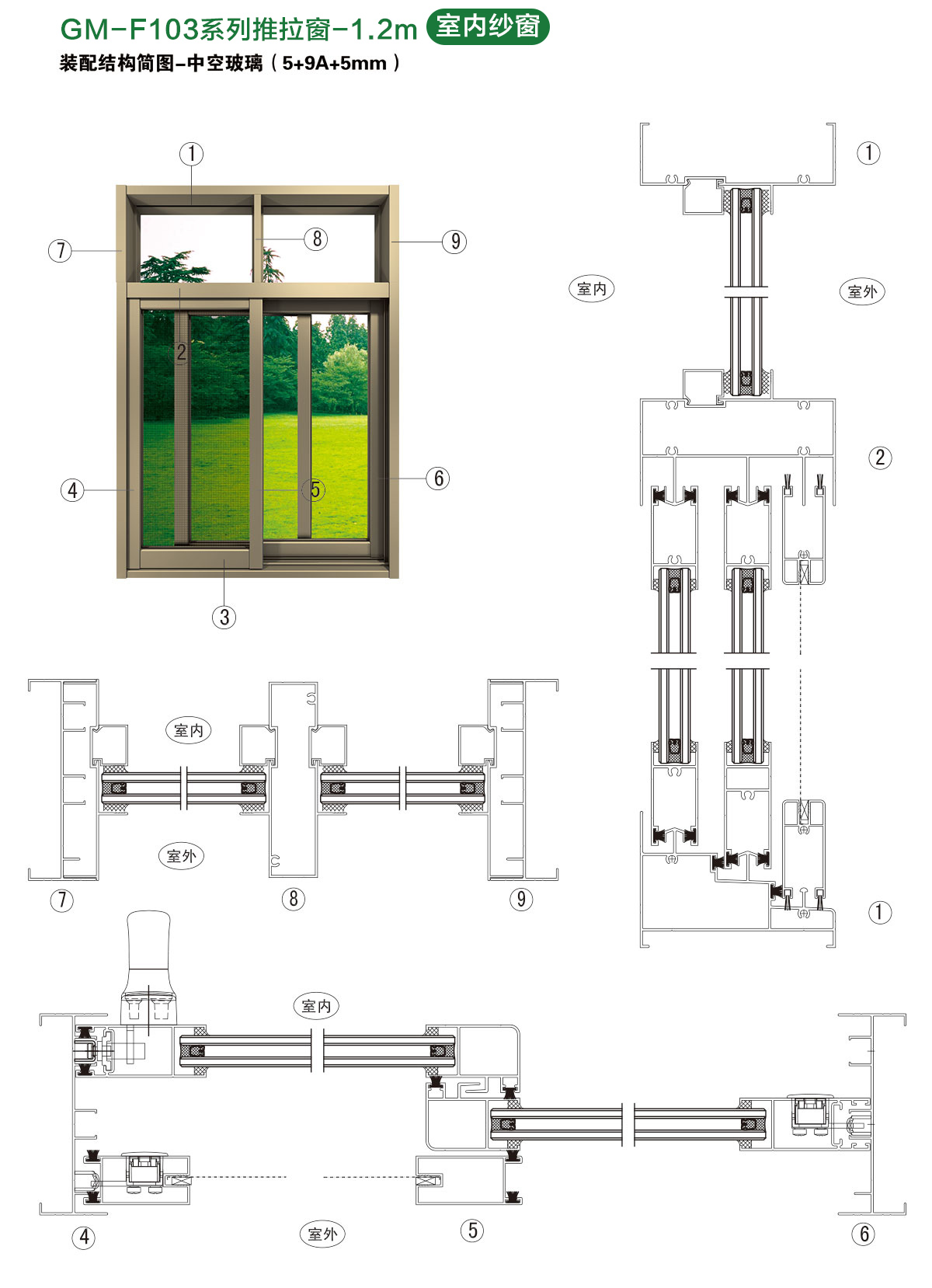 GM-F103系列推拉窗-1.2m 室内纱窗
装配结构简图-中空玻璃（5+9A+5mm）

①
⑦
⑧
⑨
2
④
⑤
⑥
③

①
室内
室外
②
①

室内
室外
⑦
⑧
⑨

室内
室外
④
⑤
⑥